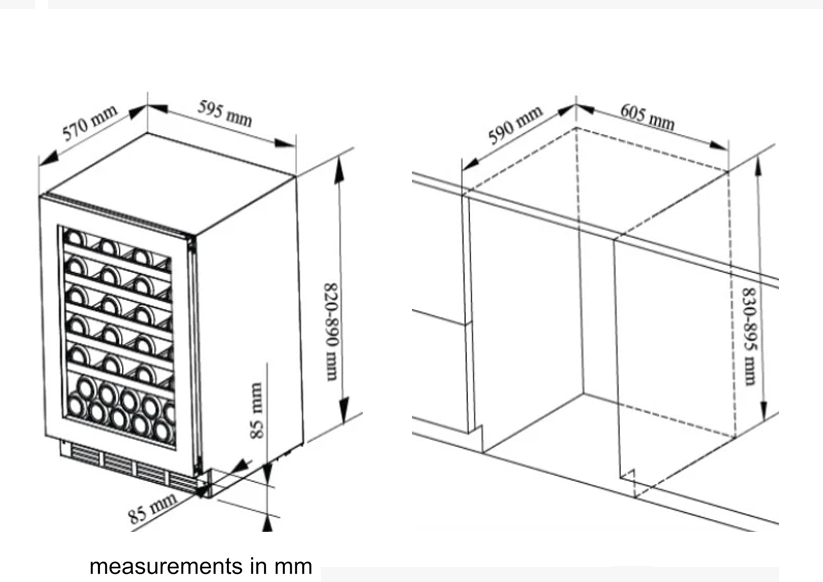 570 mm
595 mm
820-890 mm
85 mm
85 mm
590 mm
605 mm
830-895 mm
measurements in mm